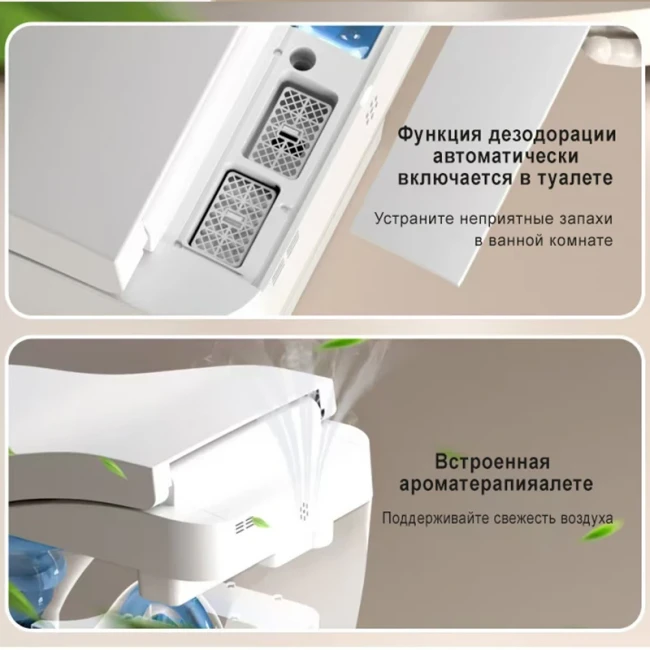 Функция дезодорации автоматически включается в туалете

Устраните неприятные запахи в ванной комнате

Встроенная ароматерапияалете

Поддерживайте свежесть воздуха