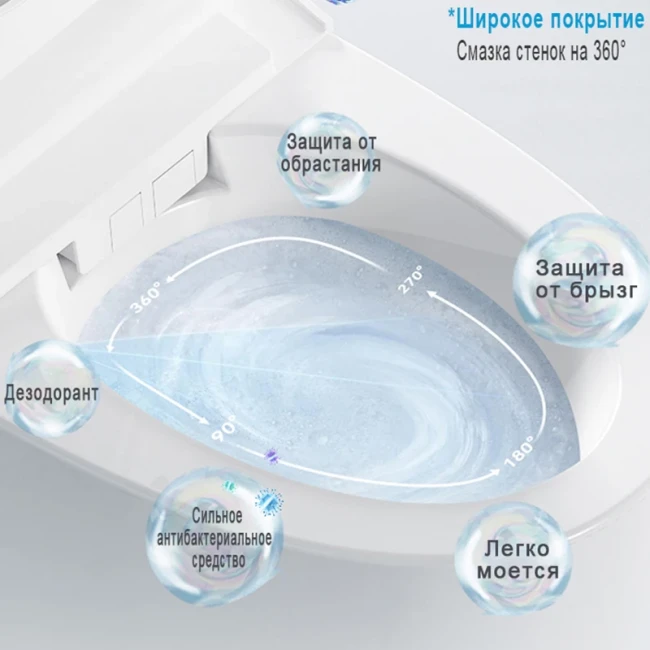 *Широкое покрытие
Смазка стенок на 360°

Защита от обрастания

Защита от брызг

360°

270°

Дезодорант

90°

180°

Сильное антибактериальное средство

Легко моется