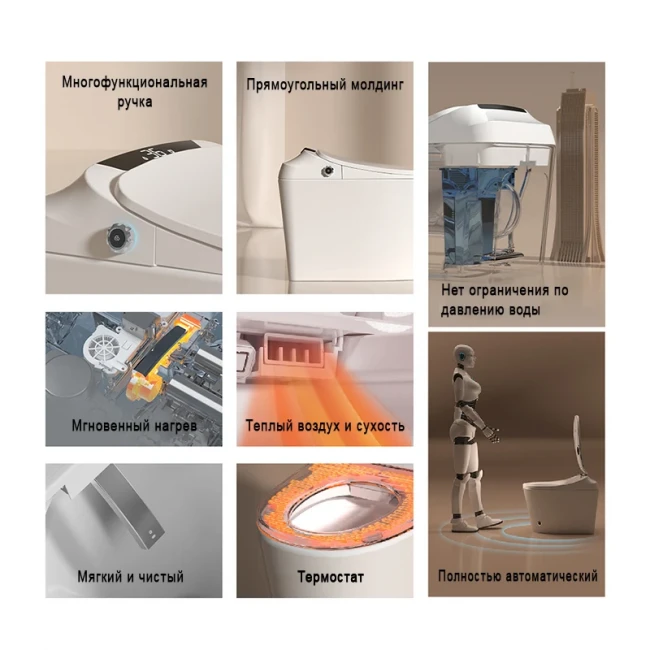 Многофункциональная ручка

Прямоугольный молдинг

Нет ограничения по давлению воды

Мгновенный нагрев

Теплый воздух и сухость

Мягкий и чистый

Термостат

Полностью автоматический