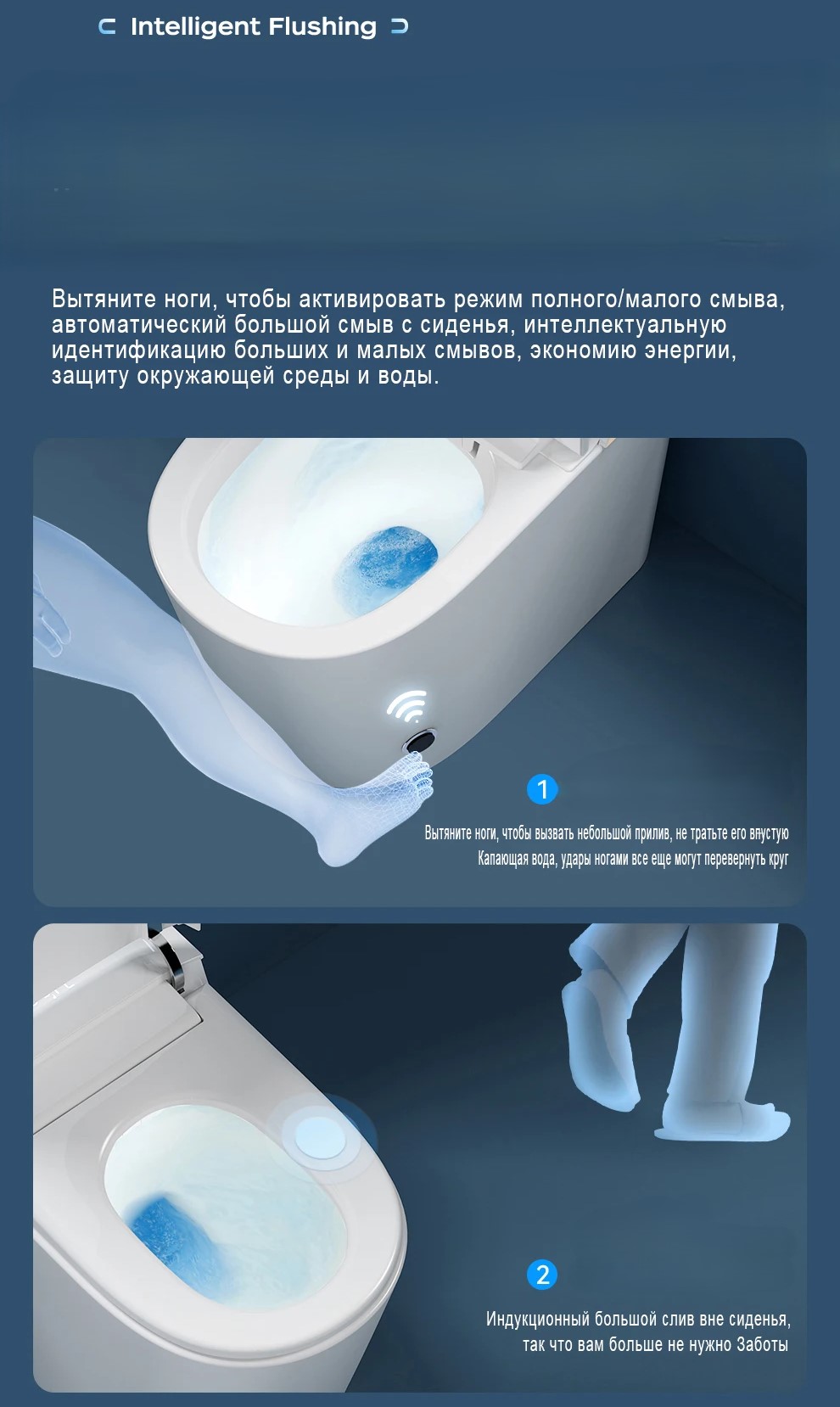 Intelligent Flushing

Вытяните ноги, чтобы активировать режим полного/малого смыва, автоматический большой смыв с сиденья, интеллектуальную идентификацию больших и малых смывов, экономию энергии, защиту окружающей среды и воды.

1

Вытяните ноги, чтобы вызвать небольшой прилив, не тратьте его впустую
Капающая вода, удары ногами все еще могут перевернуть круг

2

Индукционный большой слив вне сиденья,
так что вам больше не нужно Заботы