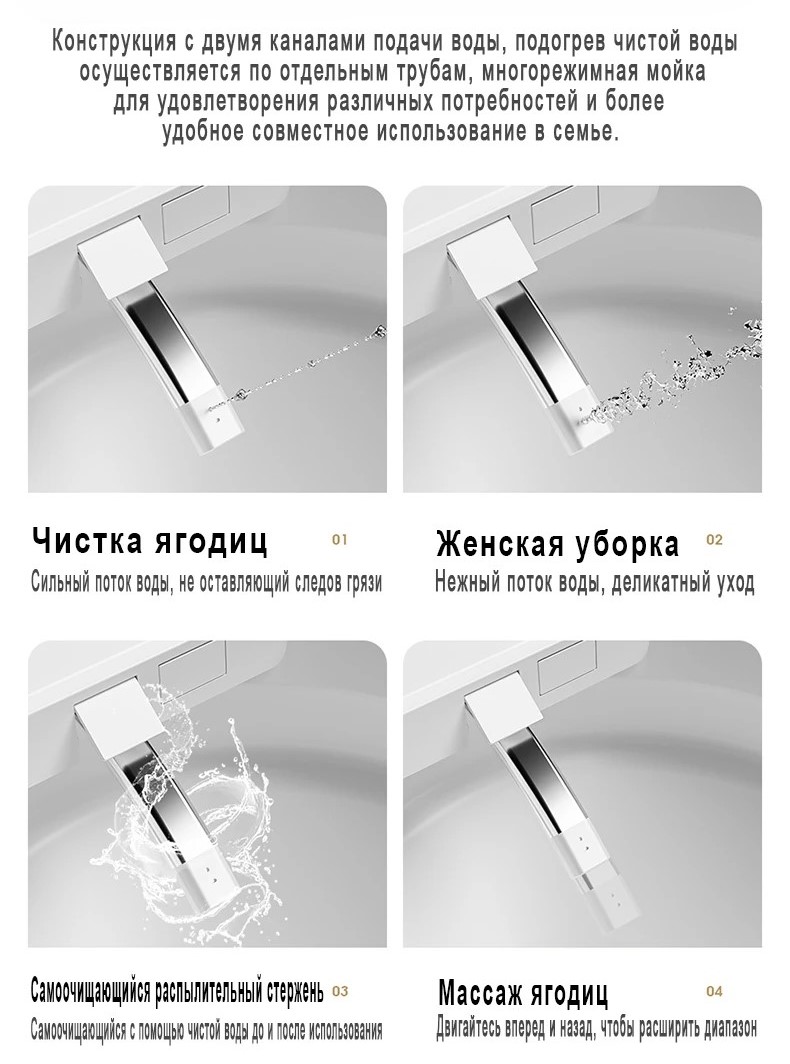 Конструкция с двумя каналами подачи воды, подогрев чистой воды осуществляется по отдельным трубам, многорежимная мойка для удовлетворения различных потребностей и более удобное совместное использование в семье.

Чистка ягодиц 01

Сильный поток воды, не оставляющий следов грязи

Женская уборка 02

Нежный поток воды, деликатный уход

Самоочищающийся распылительный стержень 03

Самоочищающийся с помощью чистой воды до и после использования

Массаж ягодиц 04

Двигайтесь вперед и назад, чтобы расширить диапазон