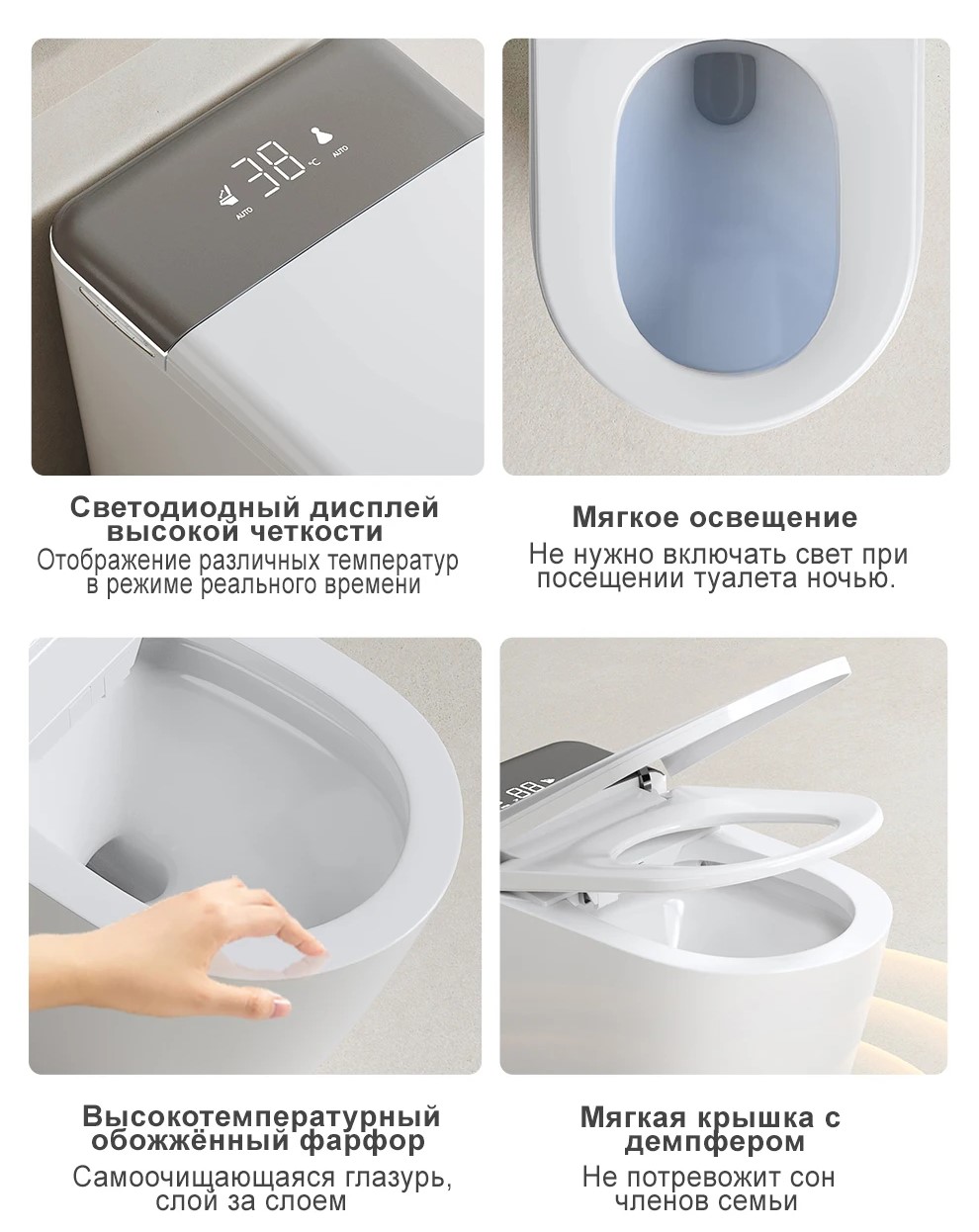 38 °C
AUTO
AUTO

Светодиодный дисплей высокой четкости
Отображение различных температур в режиме реального времени

Мягкое освещение
Не нужно включать свет при посещении туалета ночью.

Высокотемпературный обожжённый фарфор
Самоочищающаяся глазурь, слой за слоем

Мягкая крышка с демпфером
Не потревожит сон членов семьи