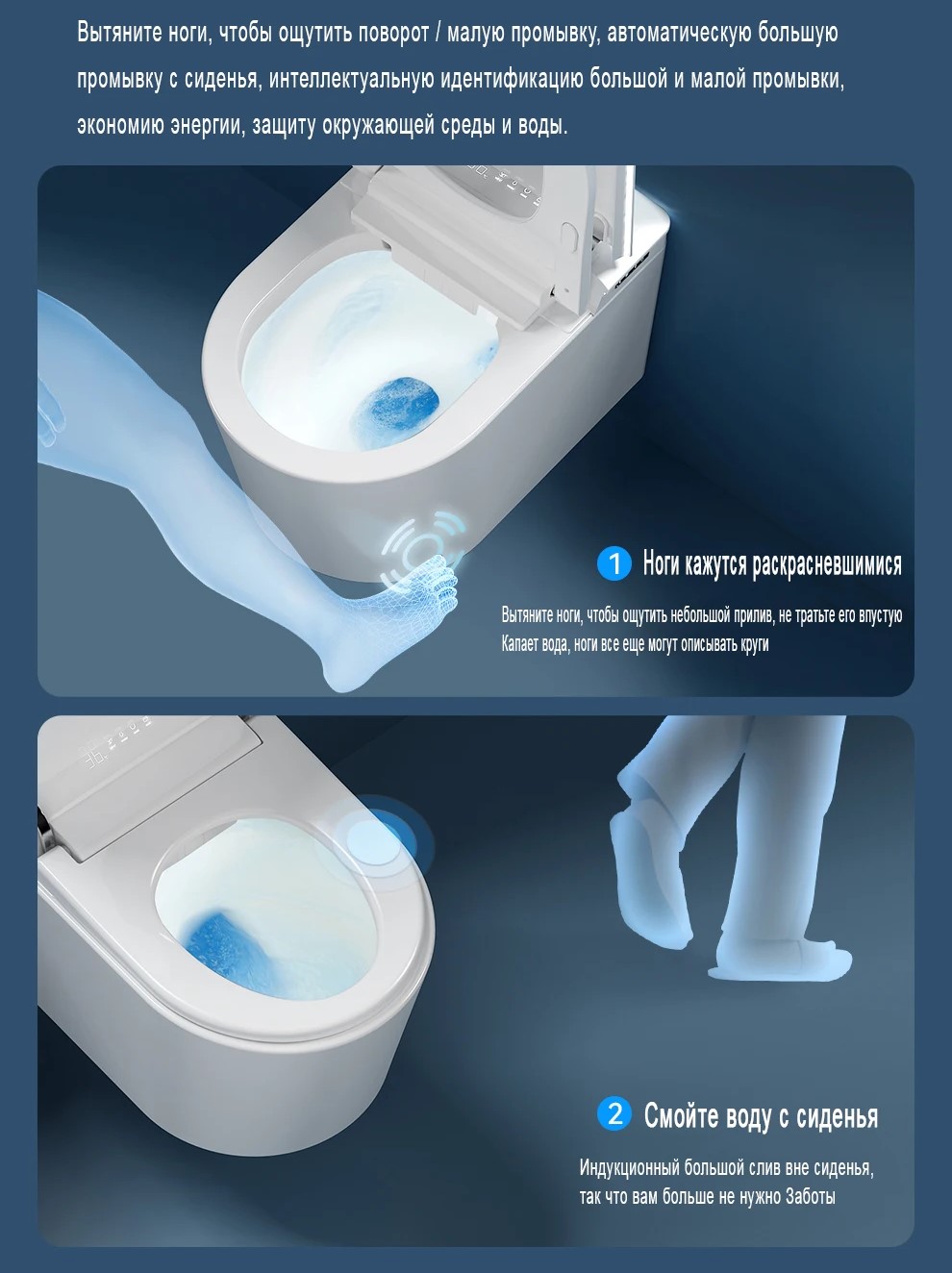 Вытяните ноги, чтобы ощутить поворот / малую промывку, автоматическую большую промывку с сиденья, интеллектуальную идентификацию большой и малой промывки, экономию энергии, защиту окружающей среды и воды.

1 Ноги кажутся раскрасневшимися

Вытяните ноги, чтобы ощутить небольшой прилив, не тратьте его впустую
Капает вода, ноги все еще могут описывать круги

2 Смойте воду с сиденья

Индукционный большой слив вне сиденья,
так что вам больше не нужно Заботы